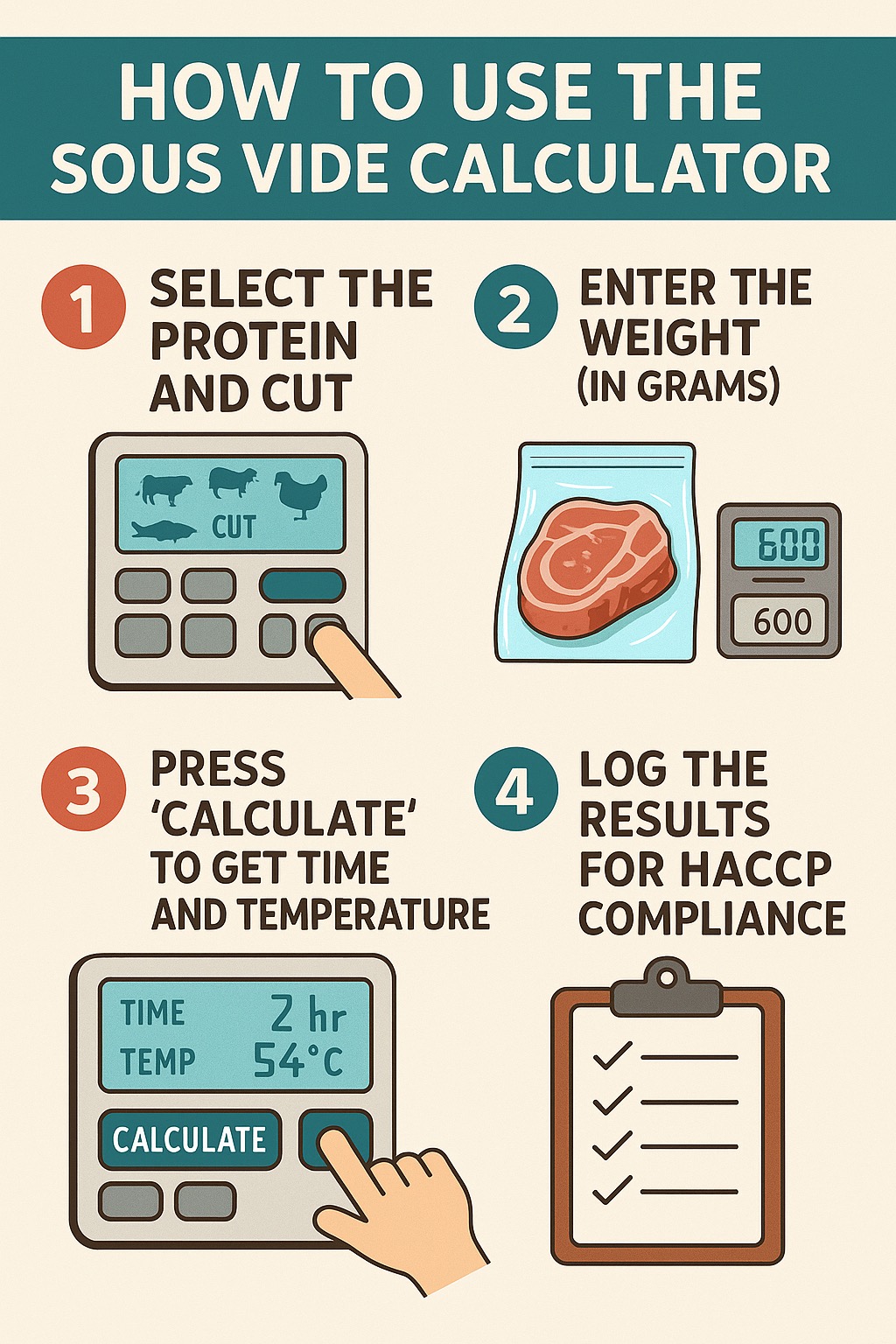 HOW TO USE THE SOUS VIDE CALCULATOR

1 SELECT THE PROTEIN AND CUT

CUT

2 ENTER THE WEIGHT (IN GRAMS)

600

600

3 PRESS 'CALCULATE' TO GET TIME AND TEMPERATURE

TIME 2 hr
TEMP 54°C

CALCULATE

4 LOG THE RESULTS FOR HACCP COMPLIANCE